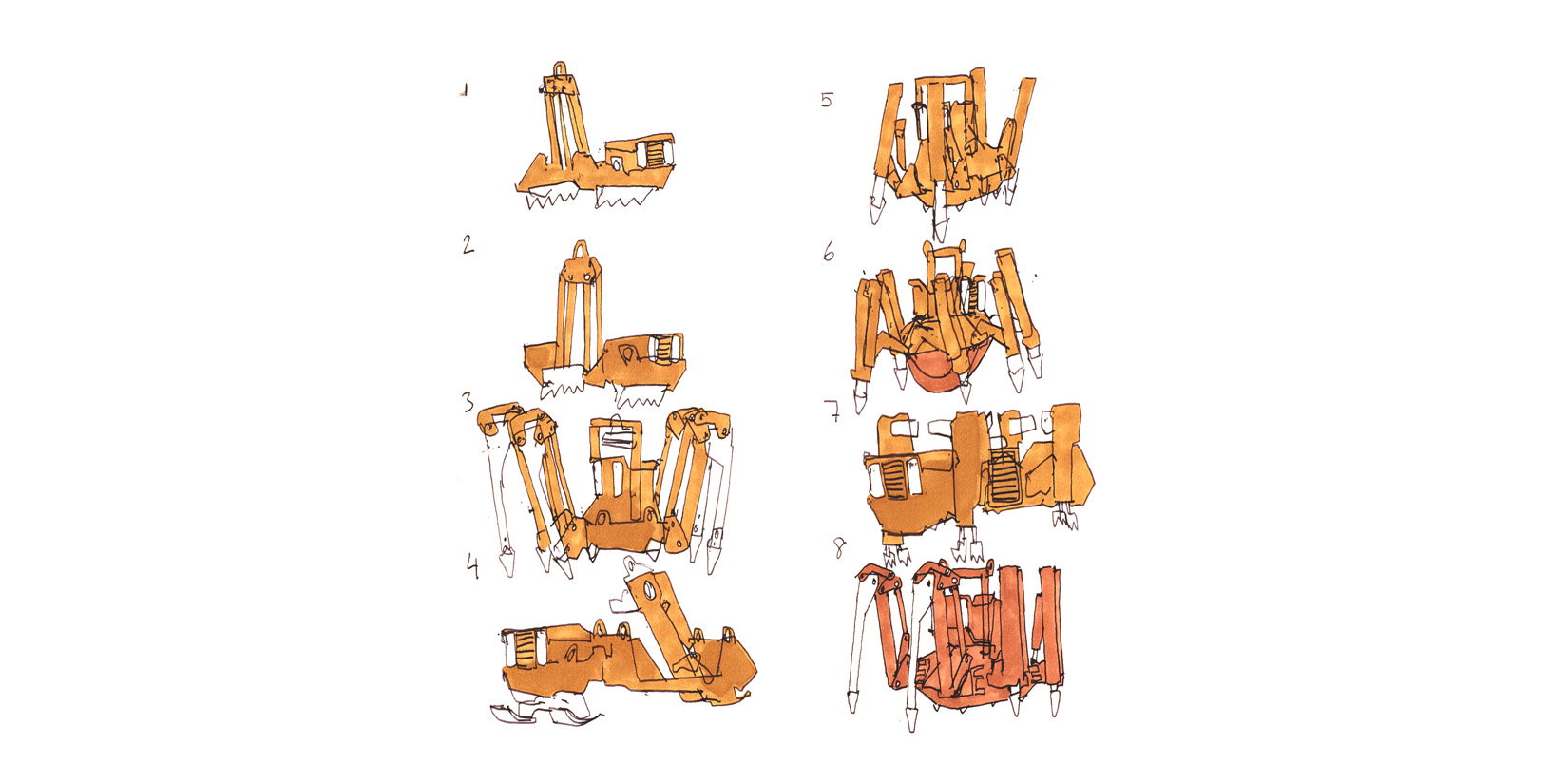 1
2
3
4
5
6
7
8